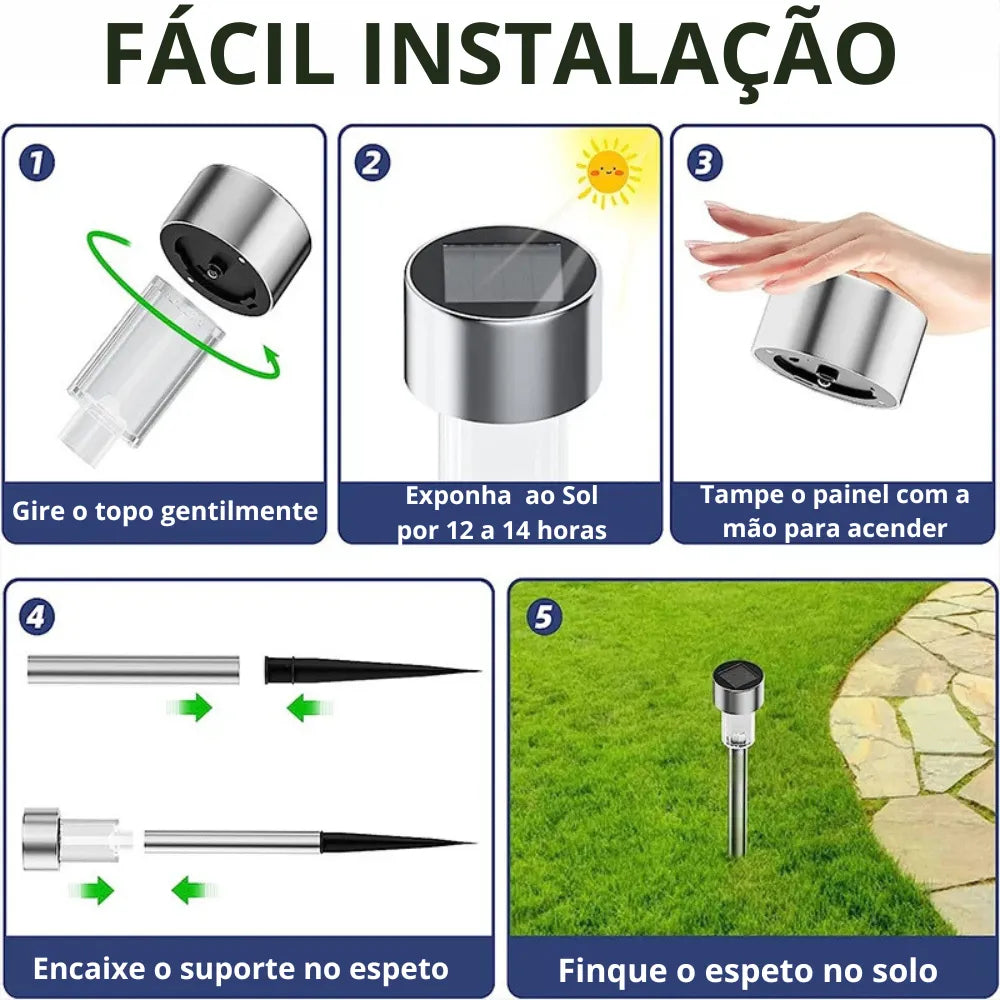 FÁCIL INSTALAÇÃO

1
Gire o topo gentilmente

2
Exponha ao Sol por 12 a 14 horas

3
Tampe o painel com a mão para acender

4
Encaixe o suporte no espeto

5
Finque o espeto no solo