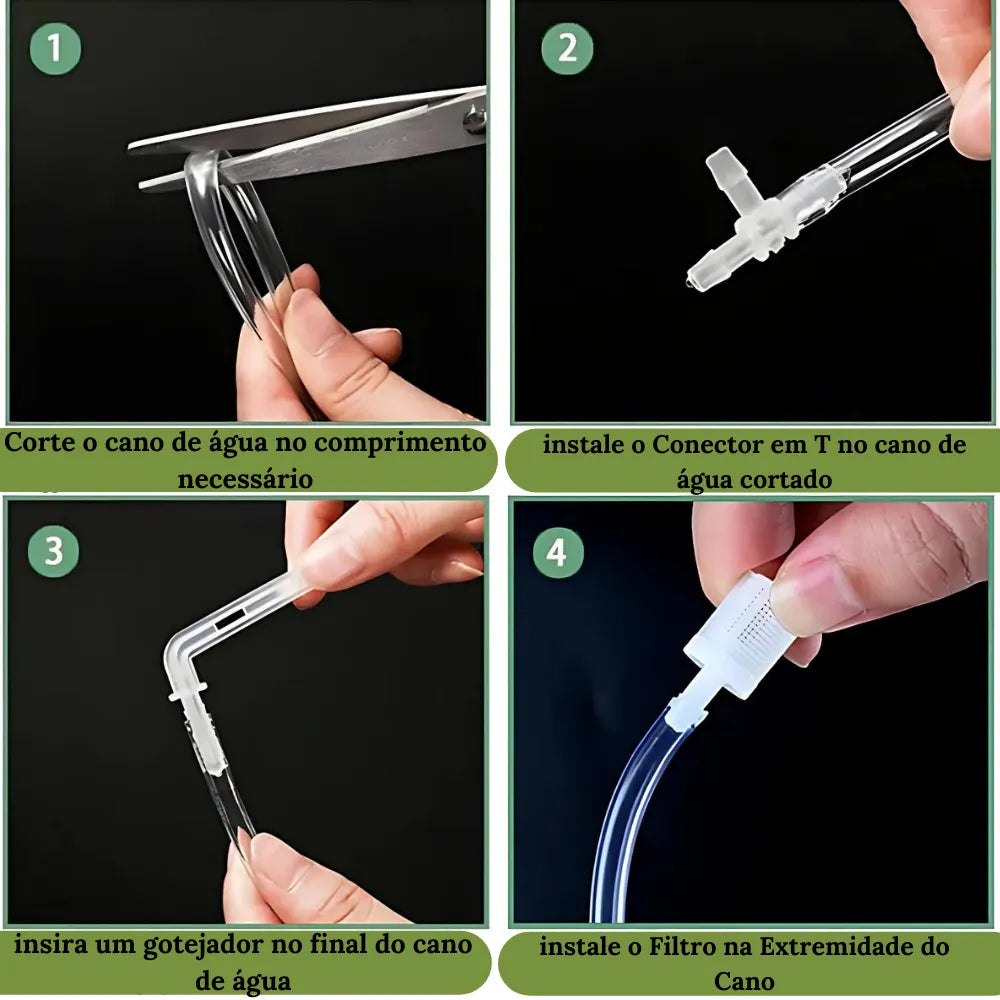 1

Corte o cano de água no comprimento necessário

2

instale o Conector em T no cano de água cortado

3

insira um gotejador no final do cano de água

4

instale o Filtro na Extremidade do Cano