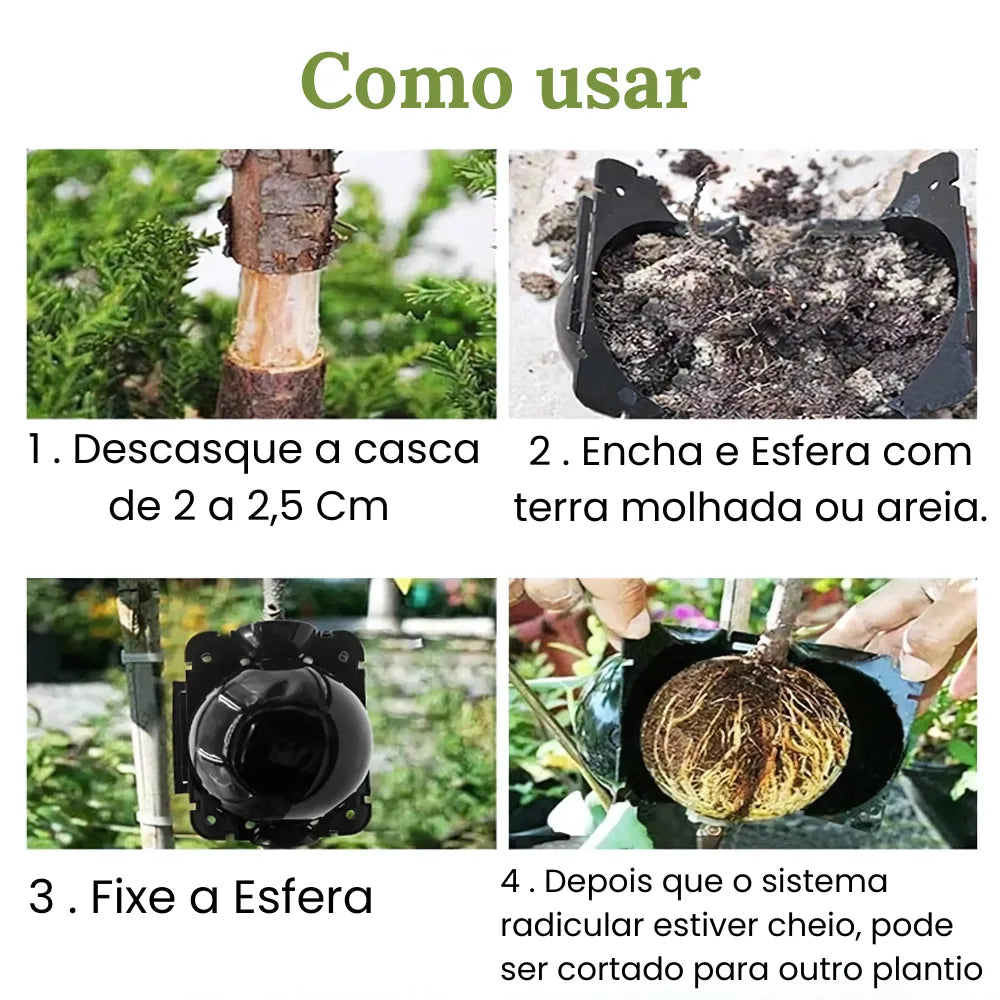 Como usar

1 . Descasque a casca de 2 a 2,5 Cm

2 . Encha e Esfera com terra molhada ou areia.

3 . Fixe a Esfera

4 . Depois que o sistema radicular estiver cheio, pode ser cortado para outro plantio