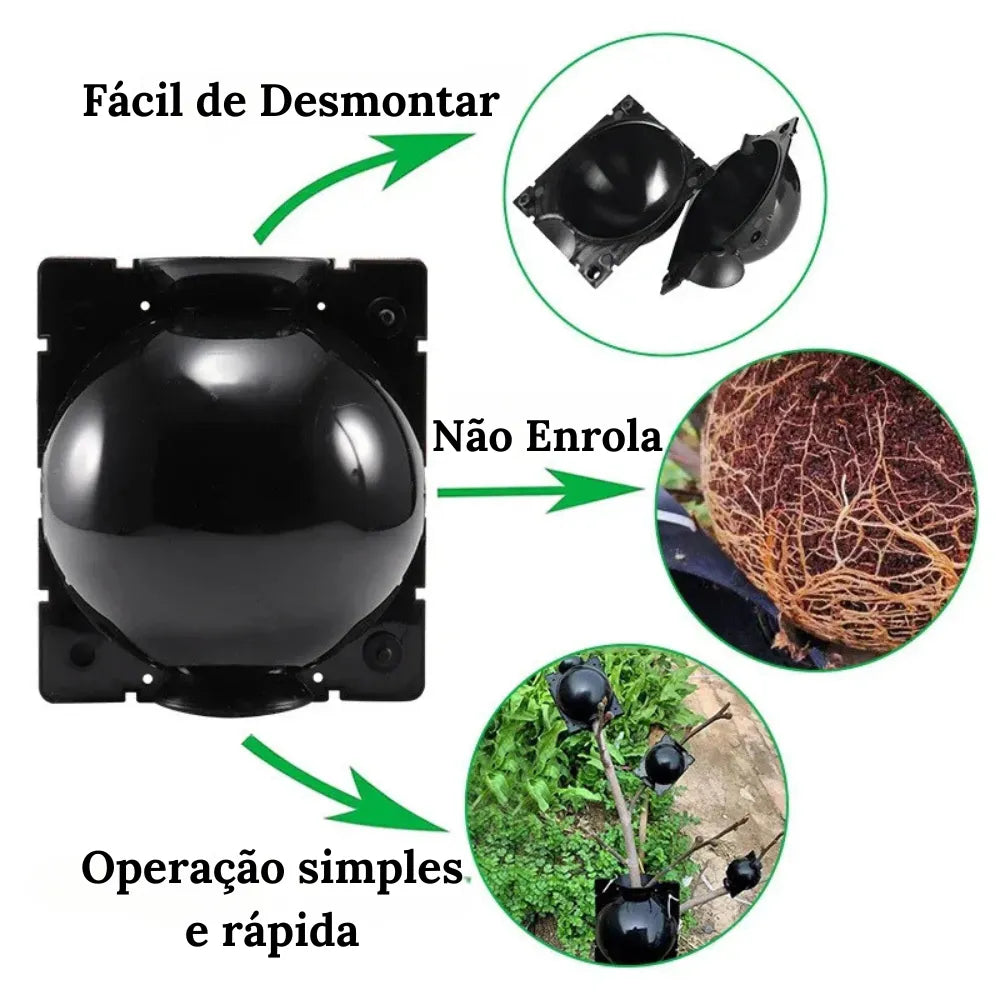 Fácil de Desmontar

Não Enrola

Operação simples e rápida