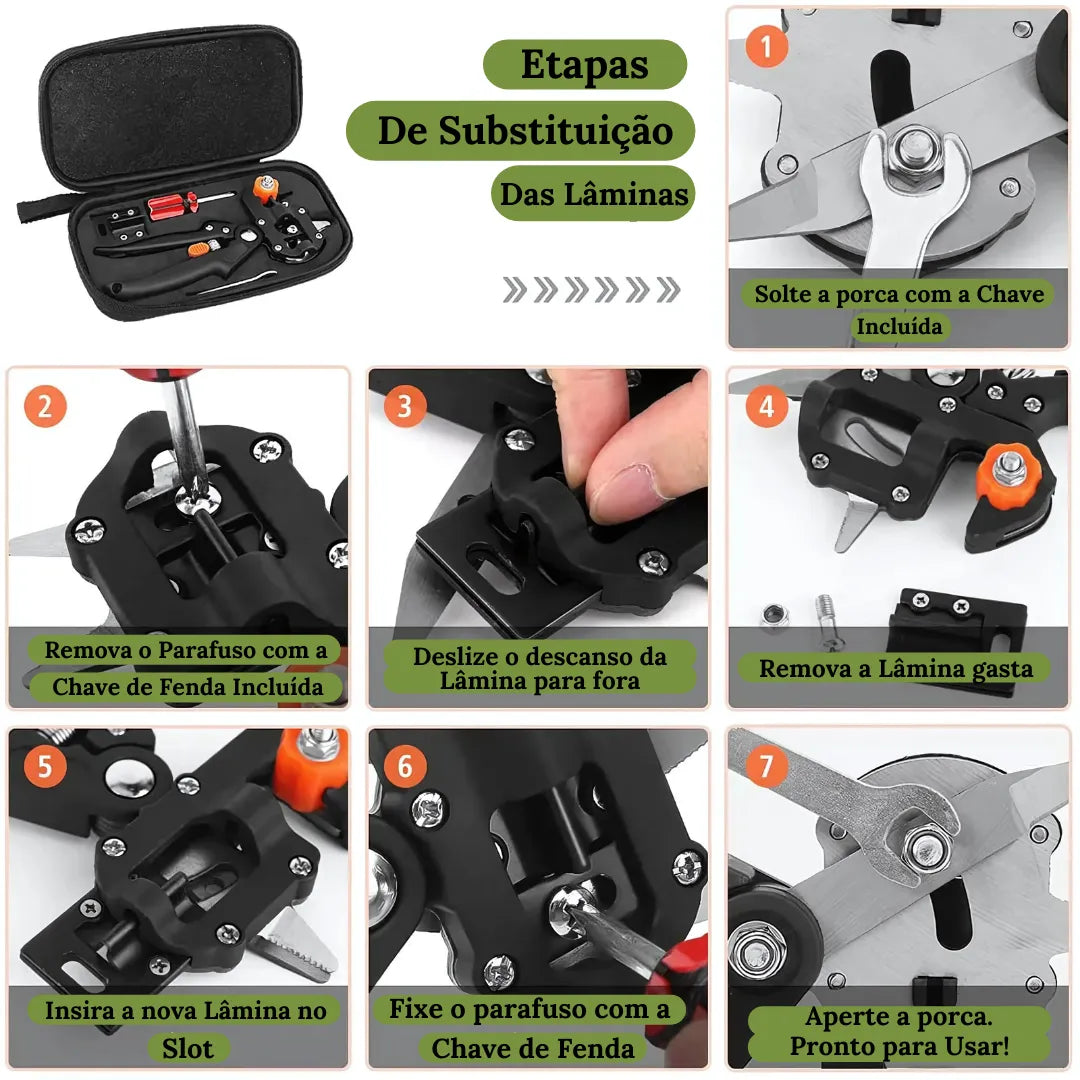 Etapas
De Substituição
Das Lâminas

1
Solte a porca com a Chave Incluída

2
Remova o Parafuso com a Chave de Fenda Incluída

3
Deslize o descanso da Lâmina para fora

4
Remova a Lâmina gasta

5
Insira a nova Lâmina no Slot

6
Fixe o parafuso com a Chave de Fenda

7
Aperte a porca. Pronto para Usar!