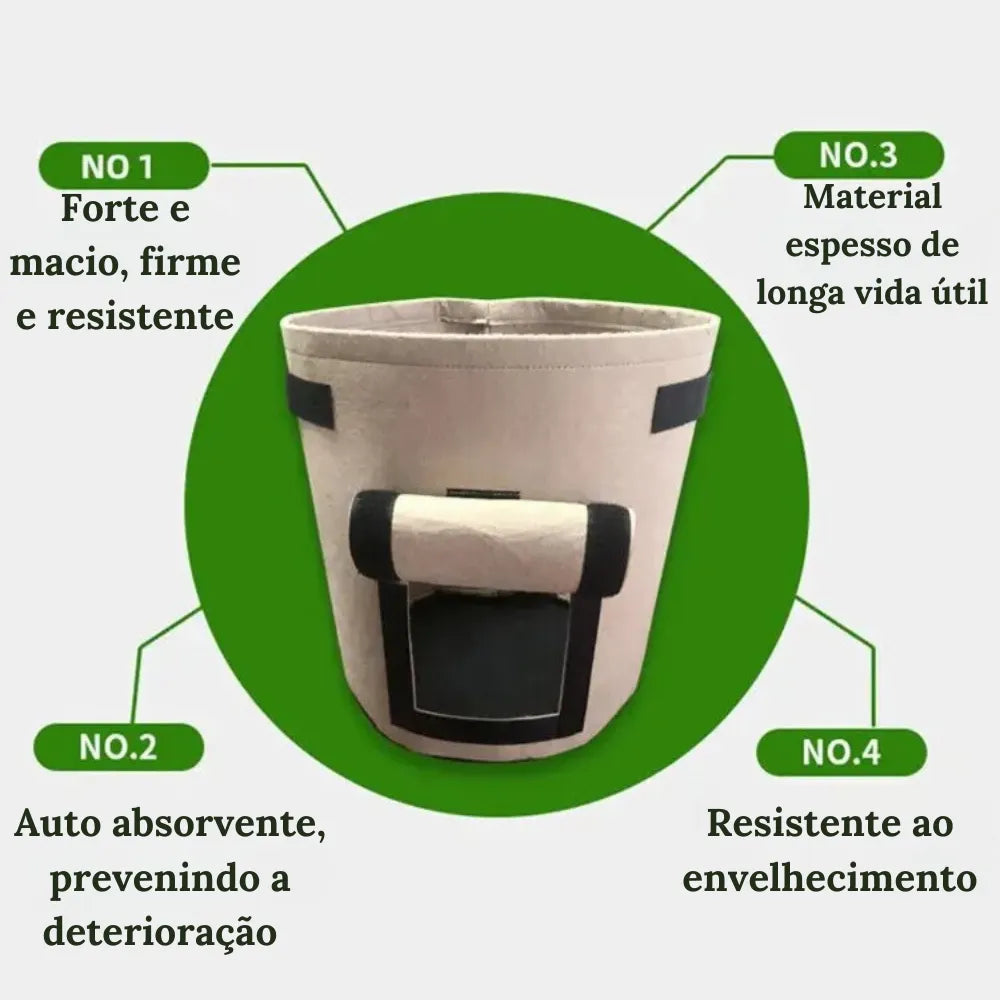 NO 1
Forte e macio, firme e resistente

NO.3
Material espesso de longa vida útil

NO.2
Auto absorvente, prevenindo a deterioração

NO.4
Resistente ao envelhecimento