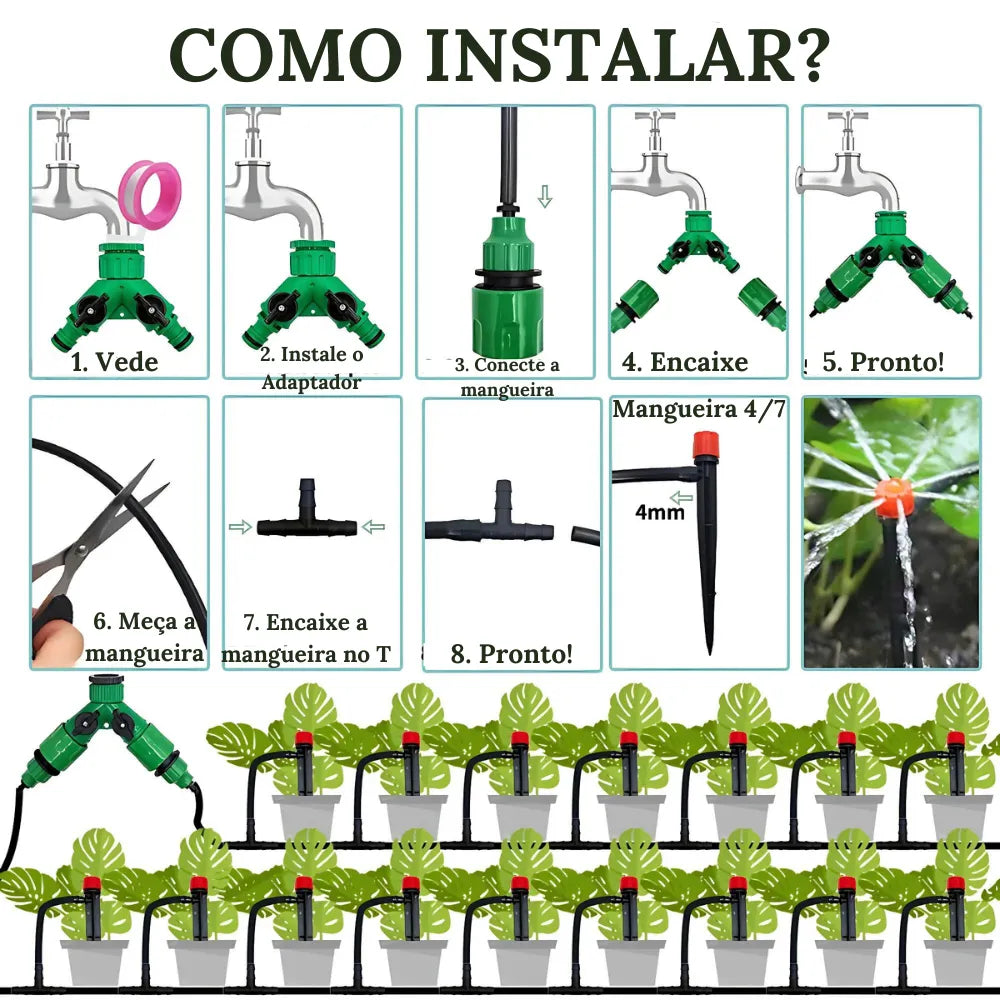 COMO INSTALAR?

1. Vede

2. Instale o Adaptador

3. Conecte a mangueira

4. Encaixe

5. Pronto!

6. Meça a mangueira

7. Encaixe a mangueira no T

8. Pronto!

Mangueira 4/7

4mm