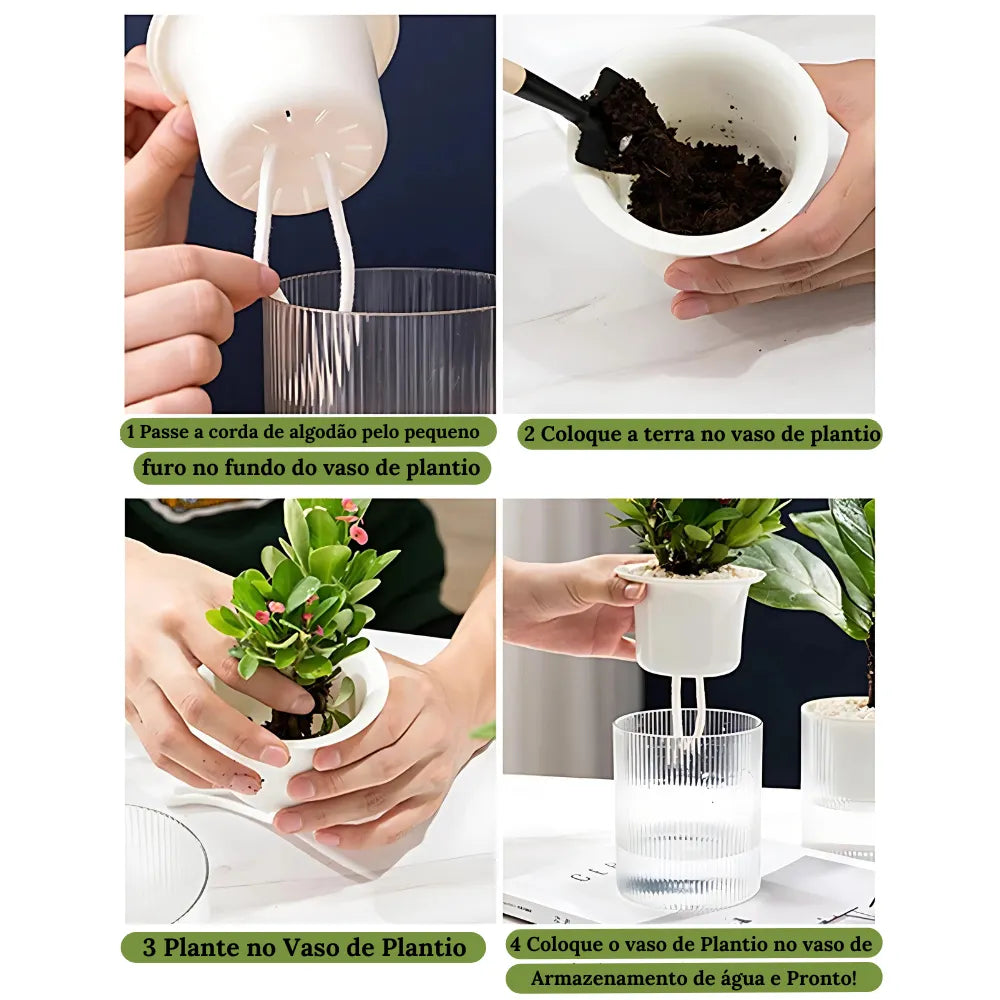 1 Passe a corda de algodão pelo pequeno furo no fundo do vaso de plantio

2 Coloque a terra no vaso de plantio

3 Plante no Vaso de Plantio

4 Coloque o vaso de Plantio no vaso de Armazenamento de água e Pronto!