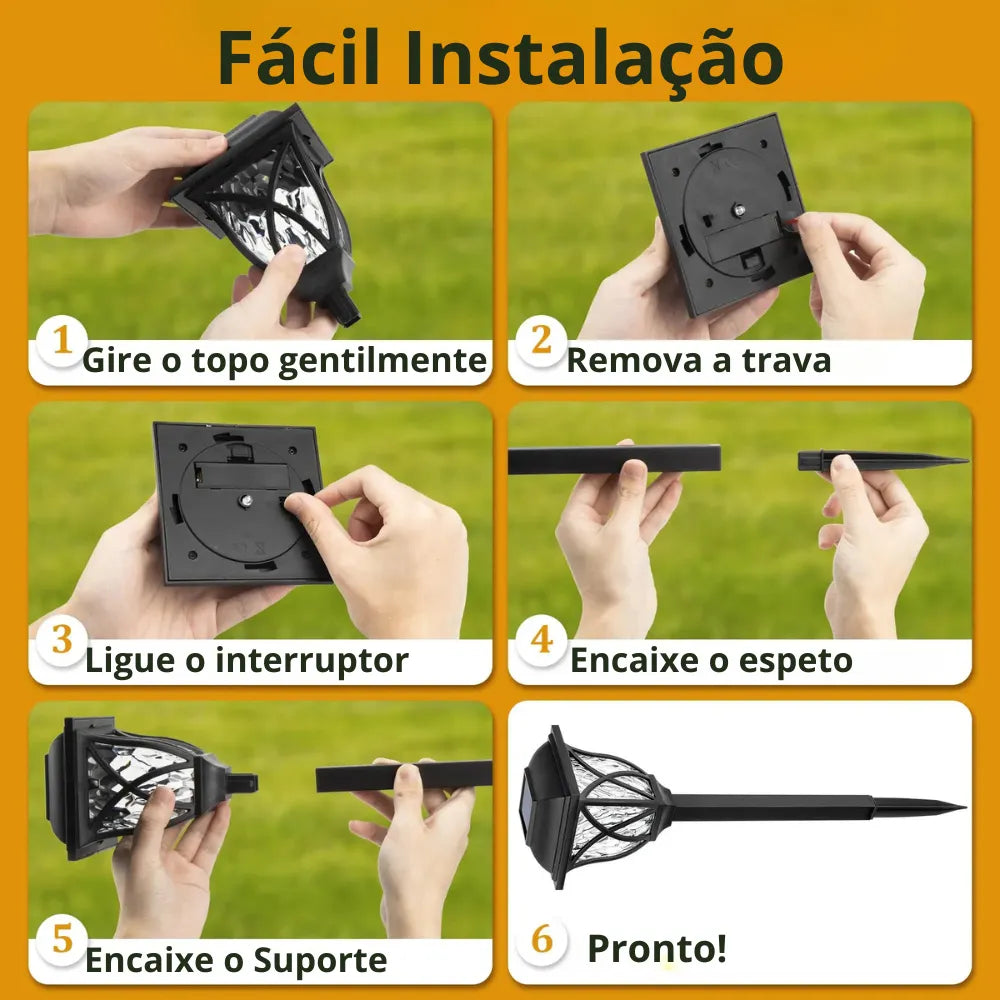 Fácil Instalação

1 Gire o topo gentilmente

2 Remova a trava

3 Ligue o interruptor

4 Encaixe o espeto

5 Encaixe o Suporte

6 Pronto!